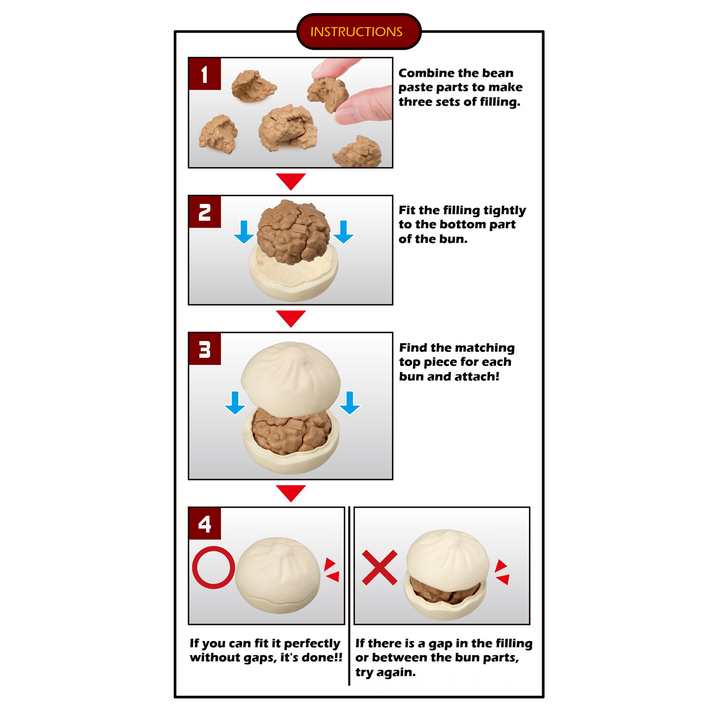 INSTRUCTIONS

1

Combine the bean paste parts to make three sets of filling.

2

Fit the filling tightly to the bottom part of the bun.

3

Find the matching top piece for each bun and attach!

4

If you can fit it perfectly without gaps, it's done!!

If there is a gap in the filling or between the bun parts, try again.