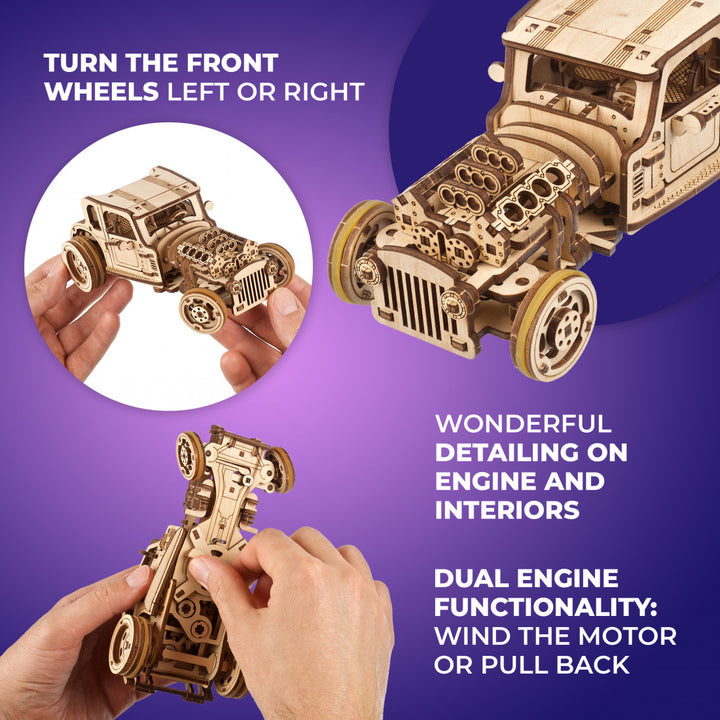 TURN THE FRONT WHEELS LEFT OR RIGHT

WONDERFUL DETAILING ON ENGINE AND INTERIORS

DUAL ENGINE FUNCTIONALITY: WIND THE MOTOR OR PULL BACK