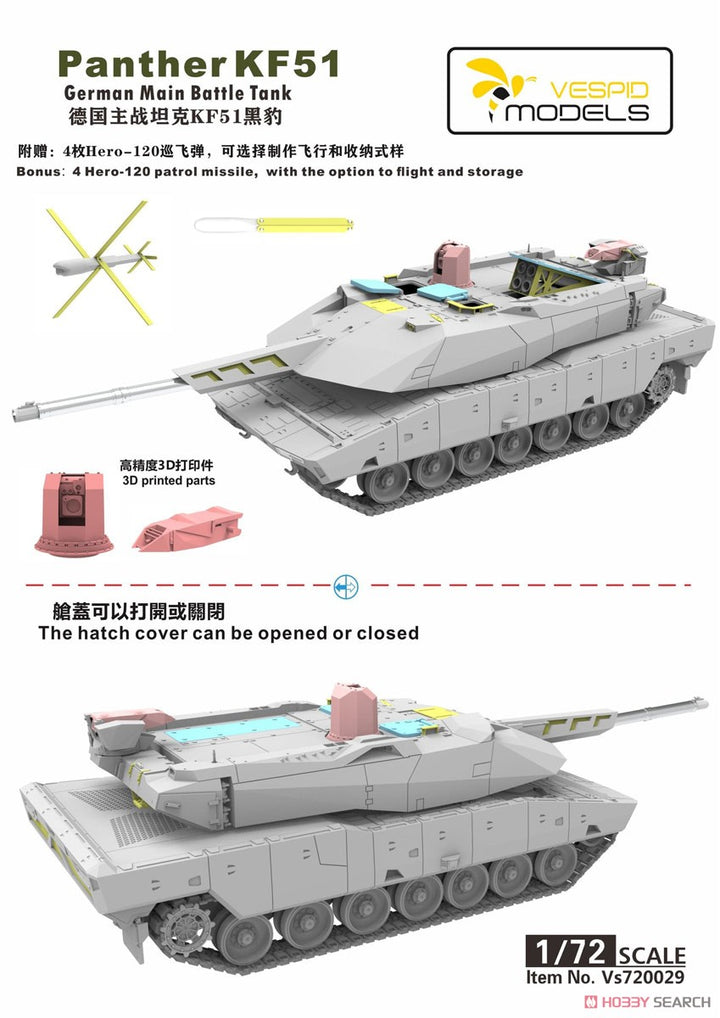 Panther KF51
German Main Battle Tank
德国主战坦克KF51黑豹

VESPID MODELS

附赠：4枚Hero-120巡飞弹，可选择制作飞行和收纳式样
Bonus: 4 Hero-120 patrol missile, with the option to flight and storage

高精度3D打印件
3D printed parts

艙蓋可以打開或關閉
The hatch cover can be opened or closed

1/72 SCALE
Item No. Vs720029

HOBBY SEARCH