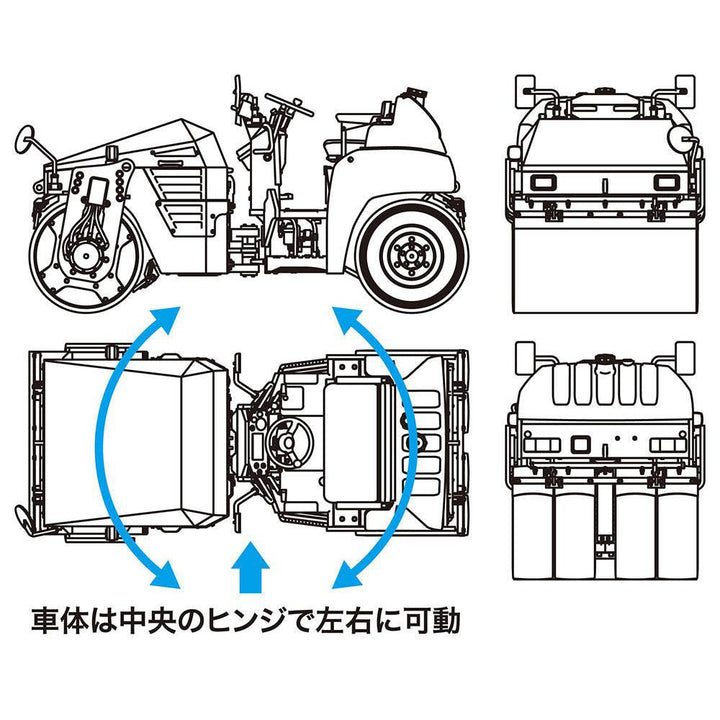 車体は中央のヒンジで左右に可動